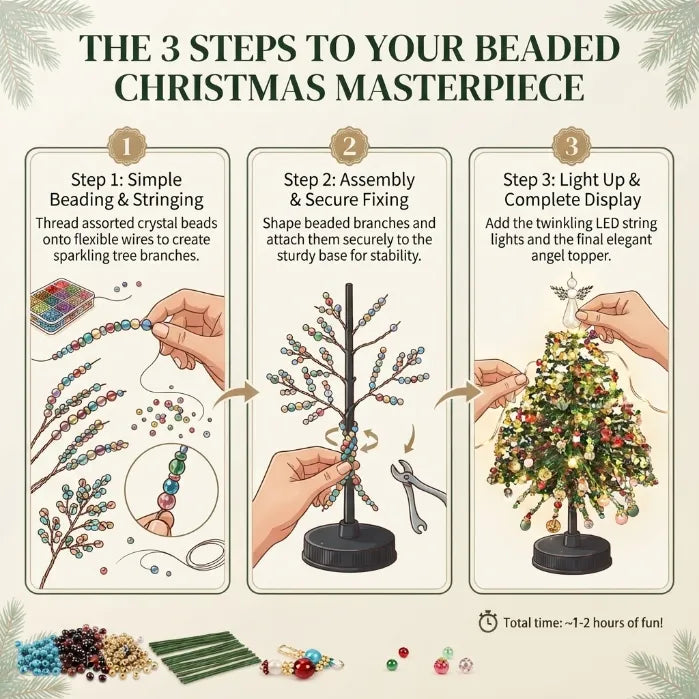 THE 3 STEPS TO YOUR BEADED CHRISTMAS MASTERPIECE

1

Step 1: Simple Beading & Stringing

Thread assorted crystal beads onto flexible wires to create sparkling tree branches.

2

Step 2: Assembly & Secure Fixing

Shape beaded branches and attach them securely to the sturdy base for stability.

3

Step 3: Light Up & Complete Display

Add the twinkling LED string lights and the final elegant angel topper.

Total time: ~1-2 hours of fun!